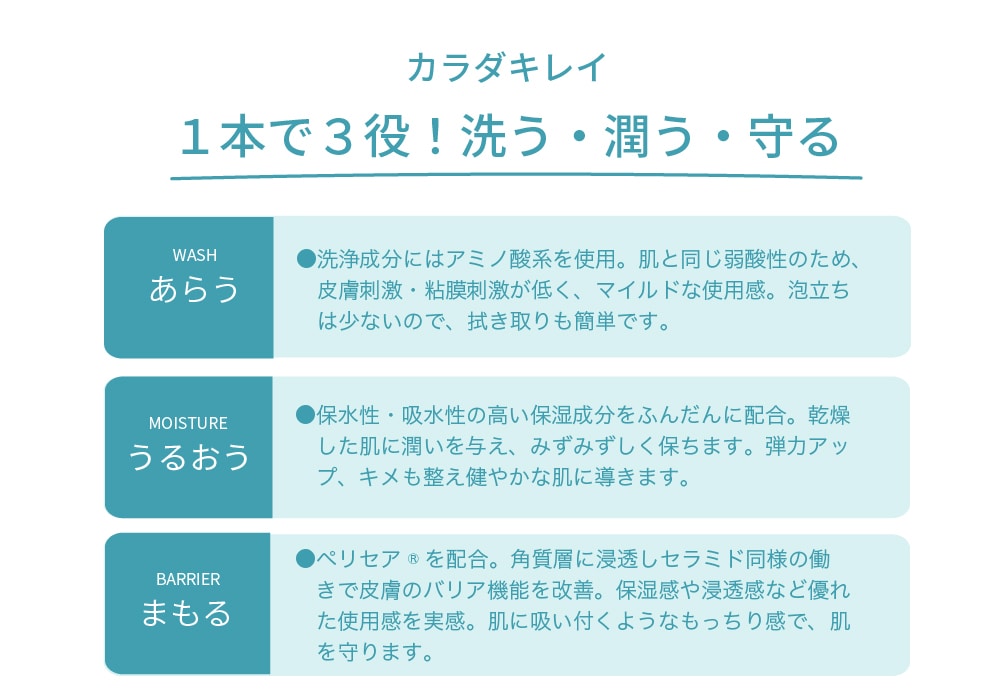 カラダキレイ

１本で３役！洗う・潤う・守る

WASH
あらう

●洗浄成分にはアミノ酸系を使用。肌と同じ弱酸性のため、皮膚刺激・粘膜刺激が低く、マイルドな使用感。泡立ちは少ないので、拭き取りも簡単です。

MOISTURE
うるおう

●保水性・吸水性の高い保湿成分をふんだんに配合。乾燥した肌に潤いを与え、みずみずしく保ちます。弾力アップ、キメも整え健やかな肌に導きます。

BARRIER
まもる

●ペリセア®を配合。角質層に浸透しセラミド同様の働きで皮膚のバリア機能を改善。保湿感や浸透感など優れた使用感を実感。肌に吸い付くようなもっちり感で、肌を守ります。