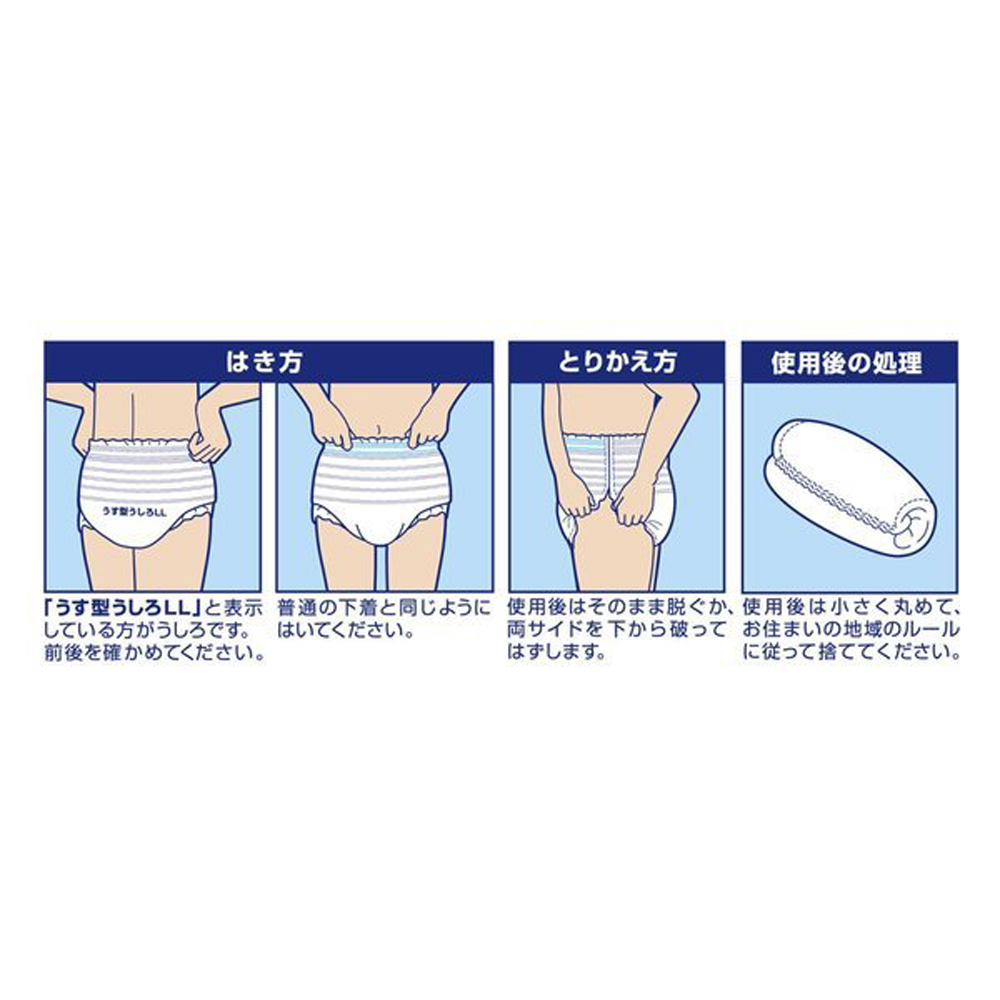 はき方

うす型うしろLL

「うす型うしろLL」と表示している方がうしろです。前後を確かめてください。

普通の下着と同じようにはいてください。

とりかえ方

使用後はそのまま脱ぐか、両サイドを下から破ってはずします。

使用後の処理

使用後は小さく丸めて、お住まいの地域のルールに従って捨ててください。