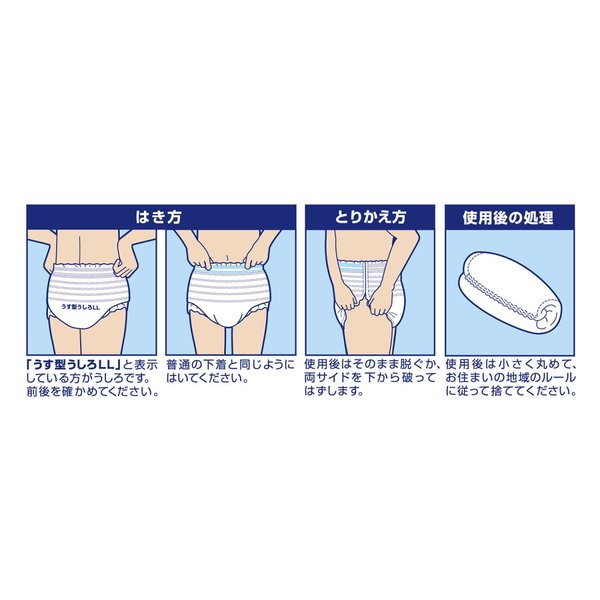 はき方

うす型うしろLL

「うす型うしろLL」と表示している方がうしろです。前後を確かめてください。

普通の下着と同じようにはいてください。

とりかえ方

使用後はそのまま脱ぐか、両サイドを下から破ってはずします。

使用後の処理

使用後は小さく丸めて、お住まいの地域のルールに従って捨ててください。