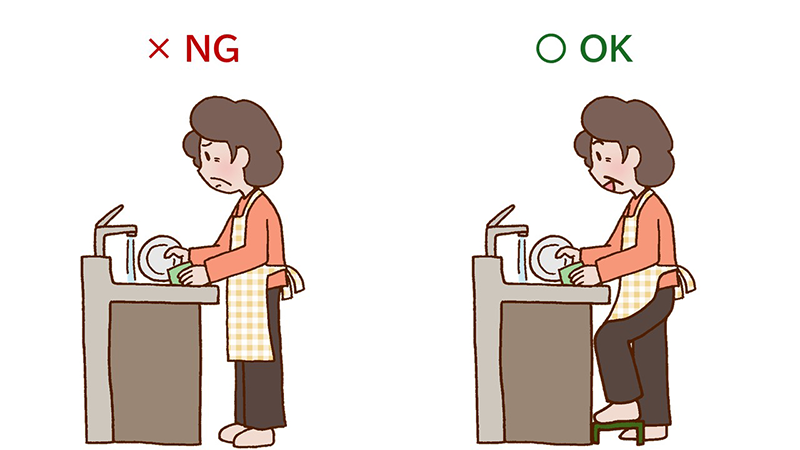 × NG

○ OK